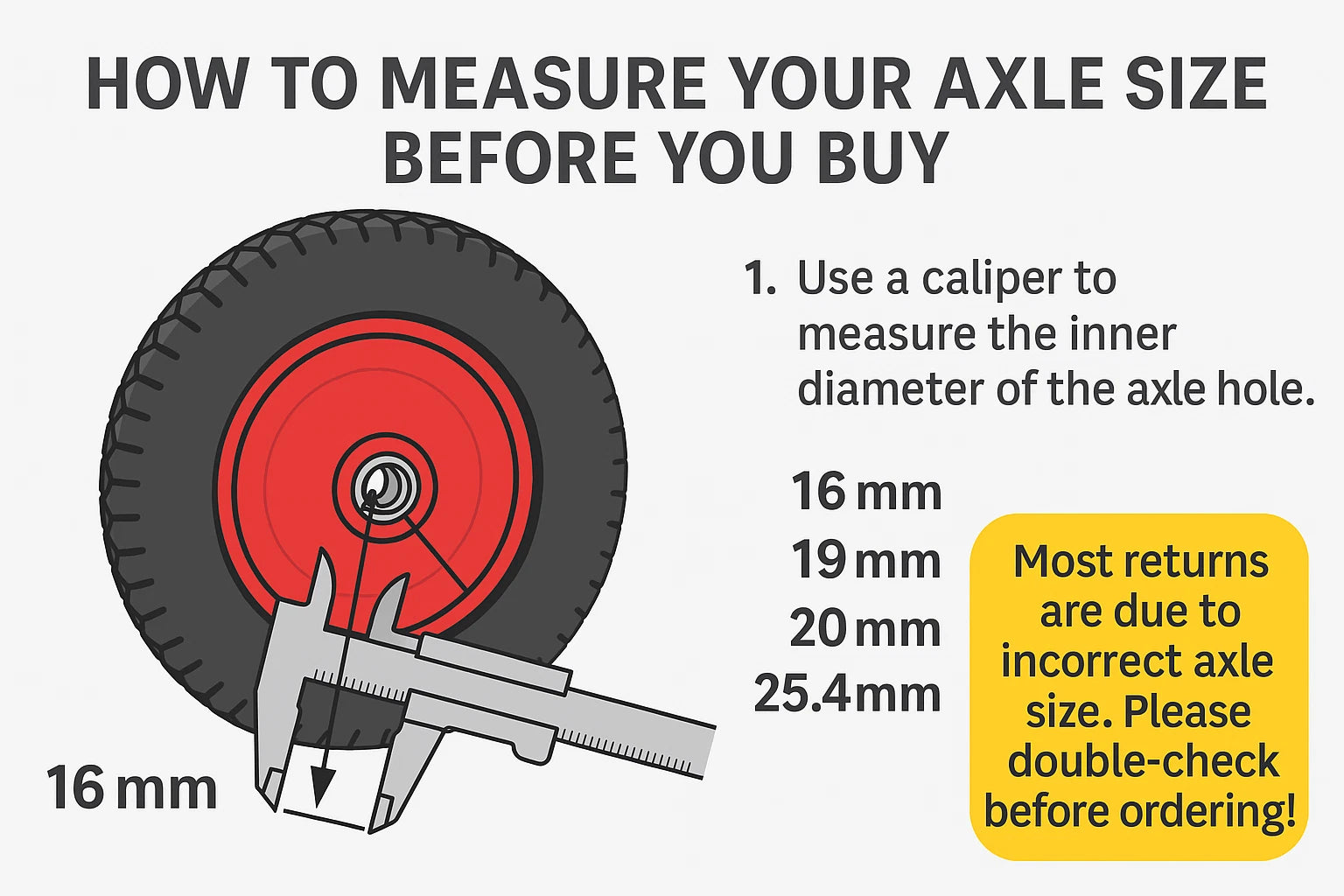 HOW TO MEASURE YOUR AXLE SIZE BEFORE YOU BUY

1. Use a caliper to measure the inner diameter of the axle hole.

16 mm
19 mm
20 mm
25.4mm

Most returns are due to incorrect axle size. Please double-check before ordering!

16 mm