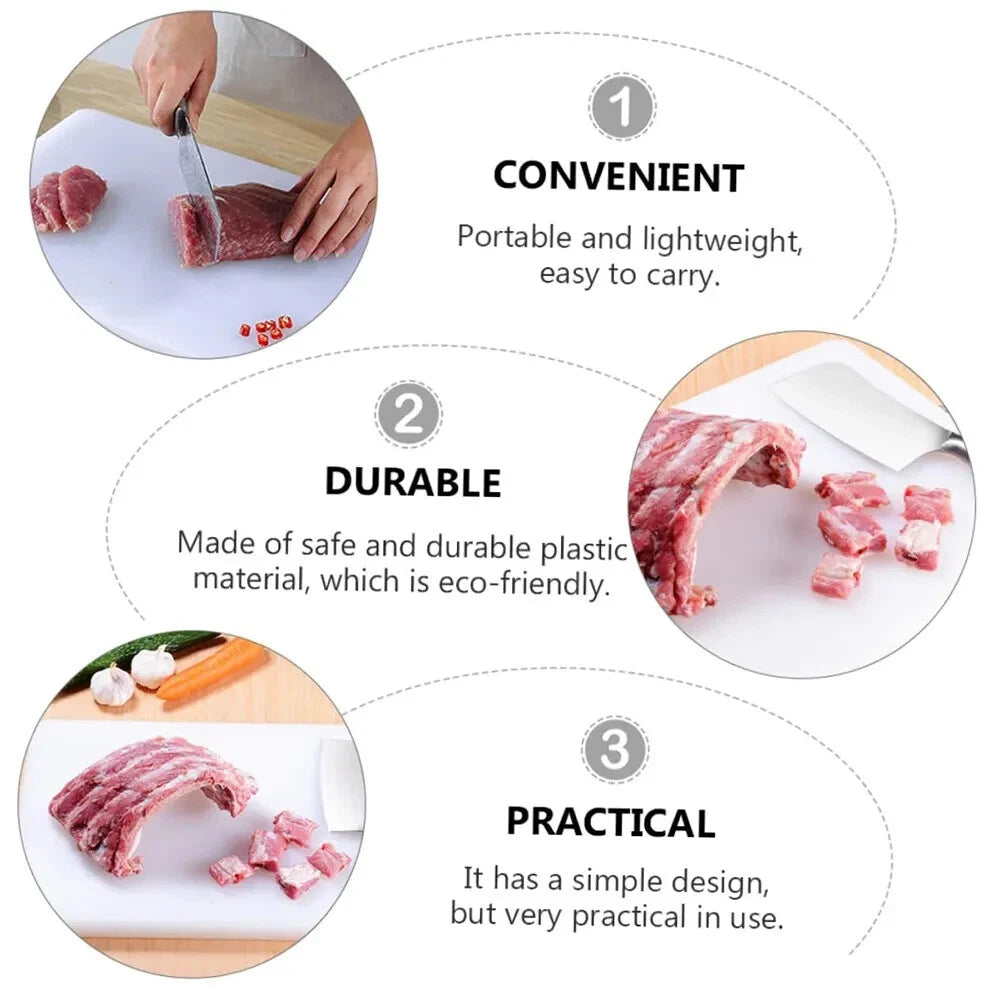 1

CONVENIENT

Portable and lightweight, easy to carry.

2

DURABLE

Made of safe and durable plastic material, which is eco-friendly.

3

PRACTICAL

It has a simple design, but very practical in use.